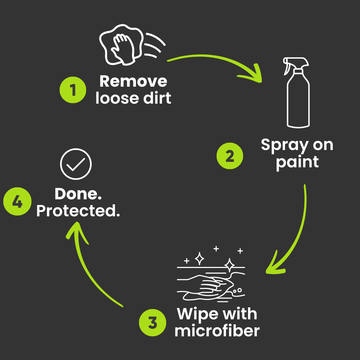 1 Remove loose dirt

2 Spray on paint

3 Wipe with microfiber

4 Done. Protected.