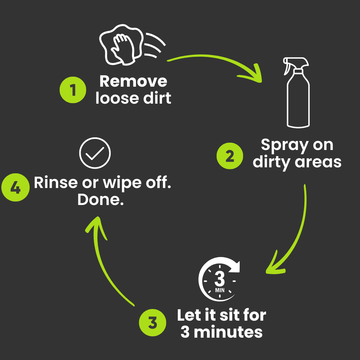 1 Remove loose dirt

2 Spray on dirty areas

3 MIN

3 Let it sit for 3 minutes

4 Rinse or wipe off. Done.